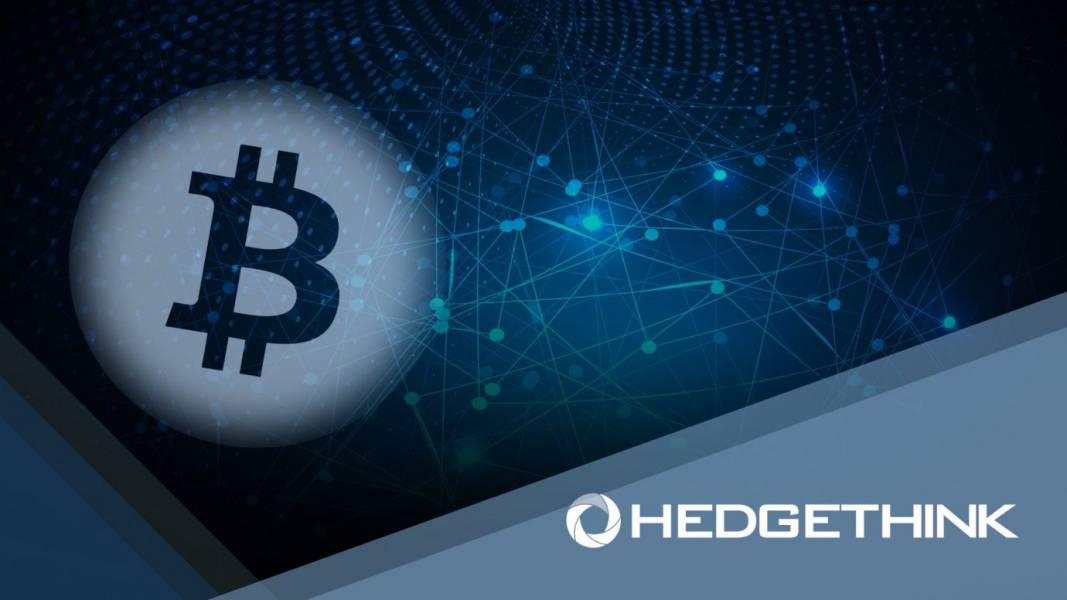 HEDGETHINK